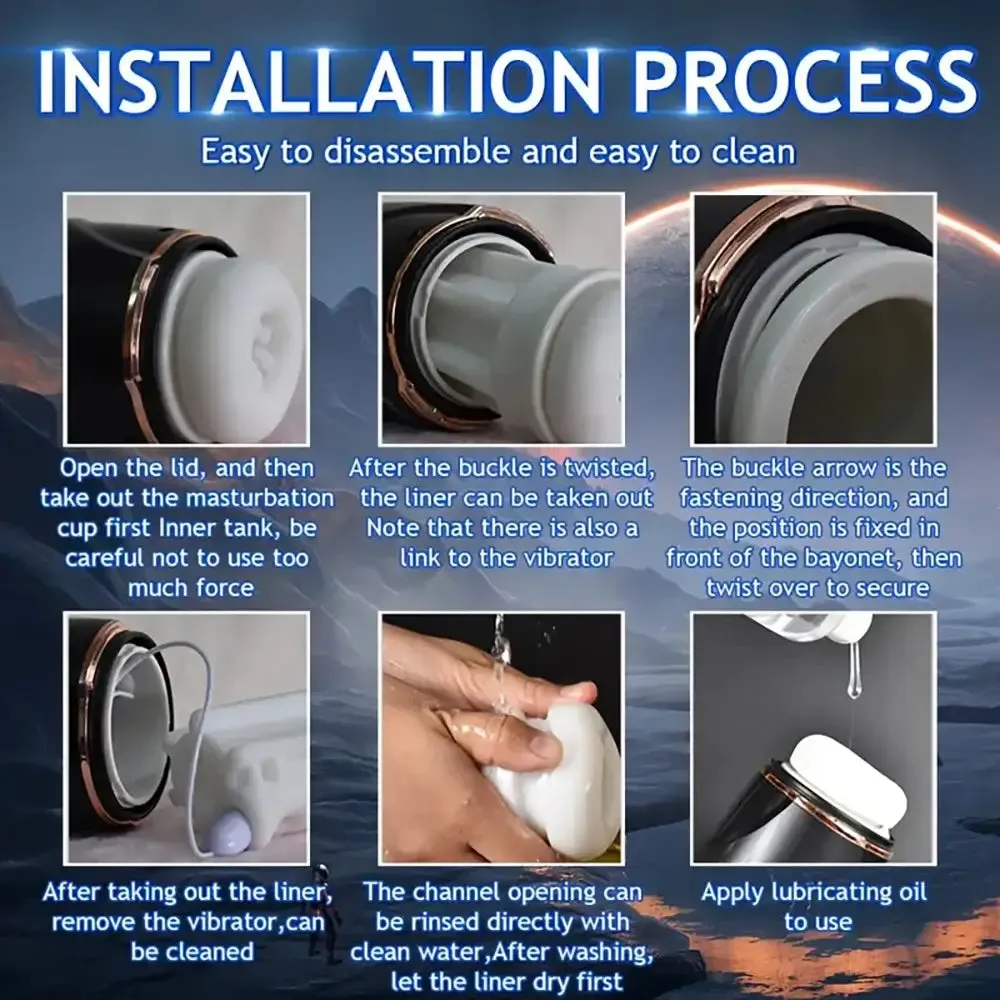 INSTALLATION PROCESS

Easy to disassemble and easy to clean

Open the lid, and then take out the masturbation cup first Inner tank, be careful not to use too much force

After the buckle is twisted, the liner can be taken out Note that there is also a link to the vibrator

The buckle arrow is the fastening direction, and the position is fixed in front of the bayonet, then twist over to secure

After taking out the liner, remove the vibrator,can be cleaned

The channel opening can be rinsed directly with clean water,After washing, let the liner dry first

Apply lubricating oil to use